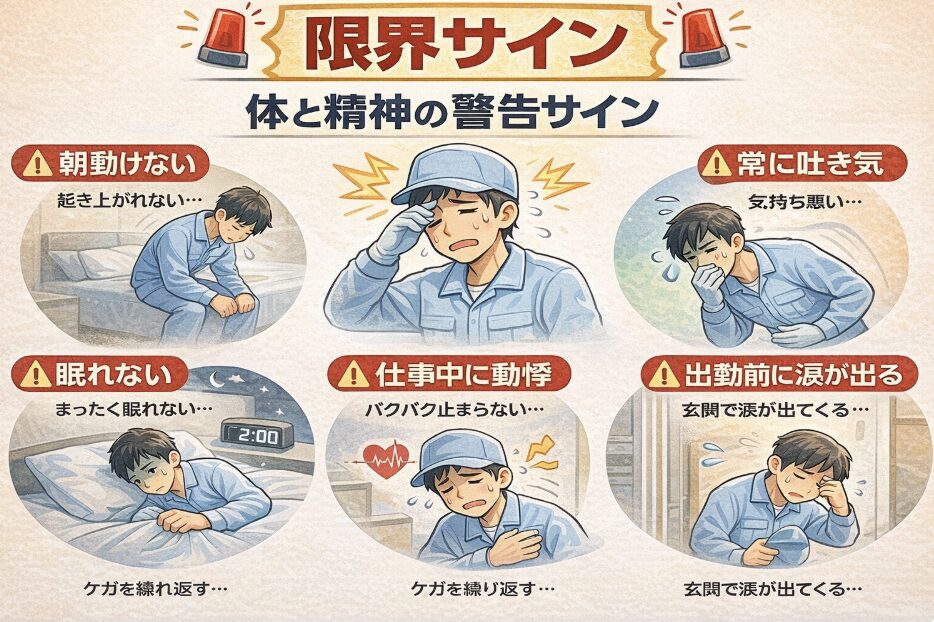 限界サイン

体と精神の警告サイン

朝動けない

起き上がれない…

常に吐き気

気持ち悪い…

眠れない

まったく眠れない…

2:00

仕事中に動悸

バクバク止まらない…

出勤前に涙が出る

玄関で涙が出てくる…

ケガを繰れ返す…

ケガを繰り返す…

玄関で涙が出てくる…